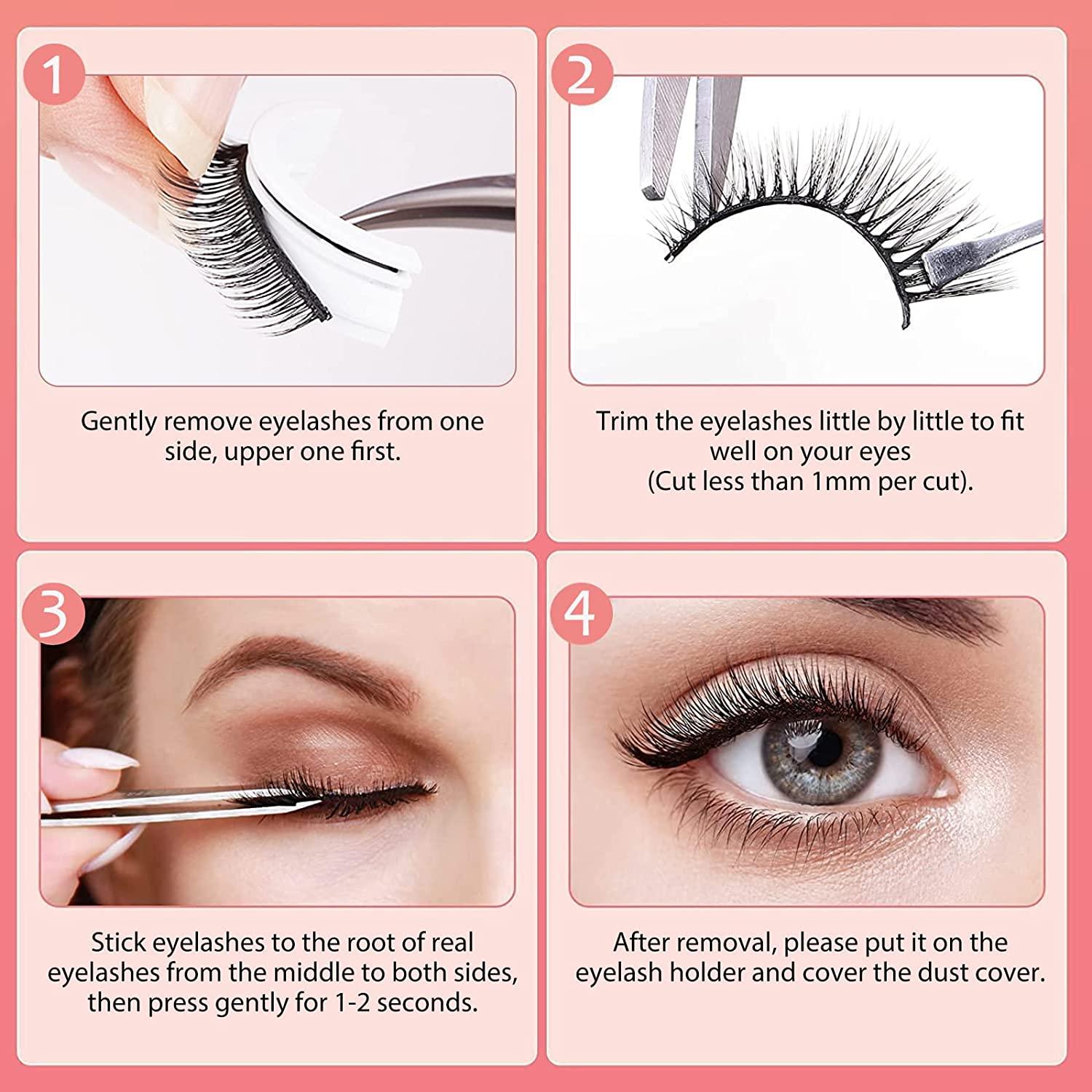 1

Gently remove eyelashes from one side, upper one first.

2

Trim the eyelashes little by little to fit well on your eyes
(Cut less than 1mm per cut).

3

Stick eyelashes to the root of real eyelashes from the middle to both sides, then press gently for 1-2 seconds.

4

After removal, please put it on the eyelash holder and cover the dust cover.