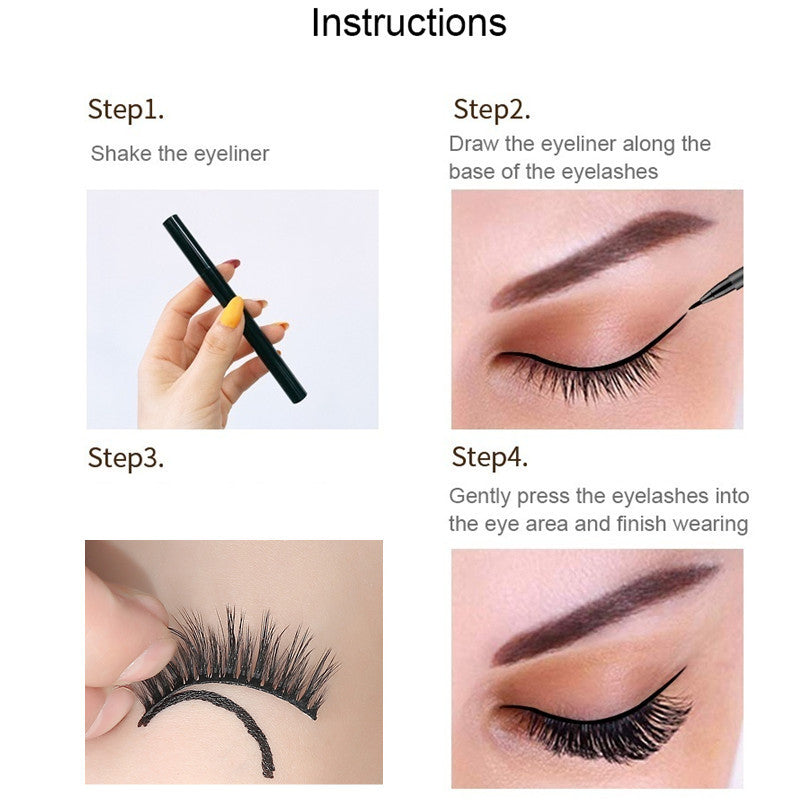 Instructions

Step1.

Shake the eyeliner

Step2.

Draw the eyeliner along the base of the eyelashes

Step3.

Step4.

Gently press the eyelashes into the eye area and finish wearing