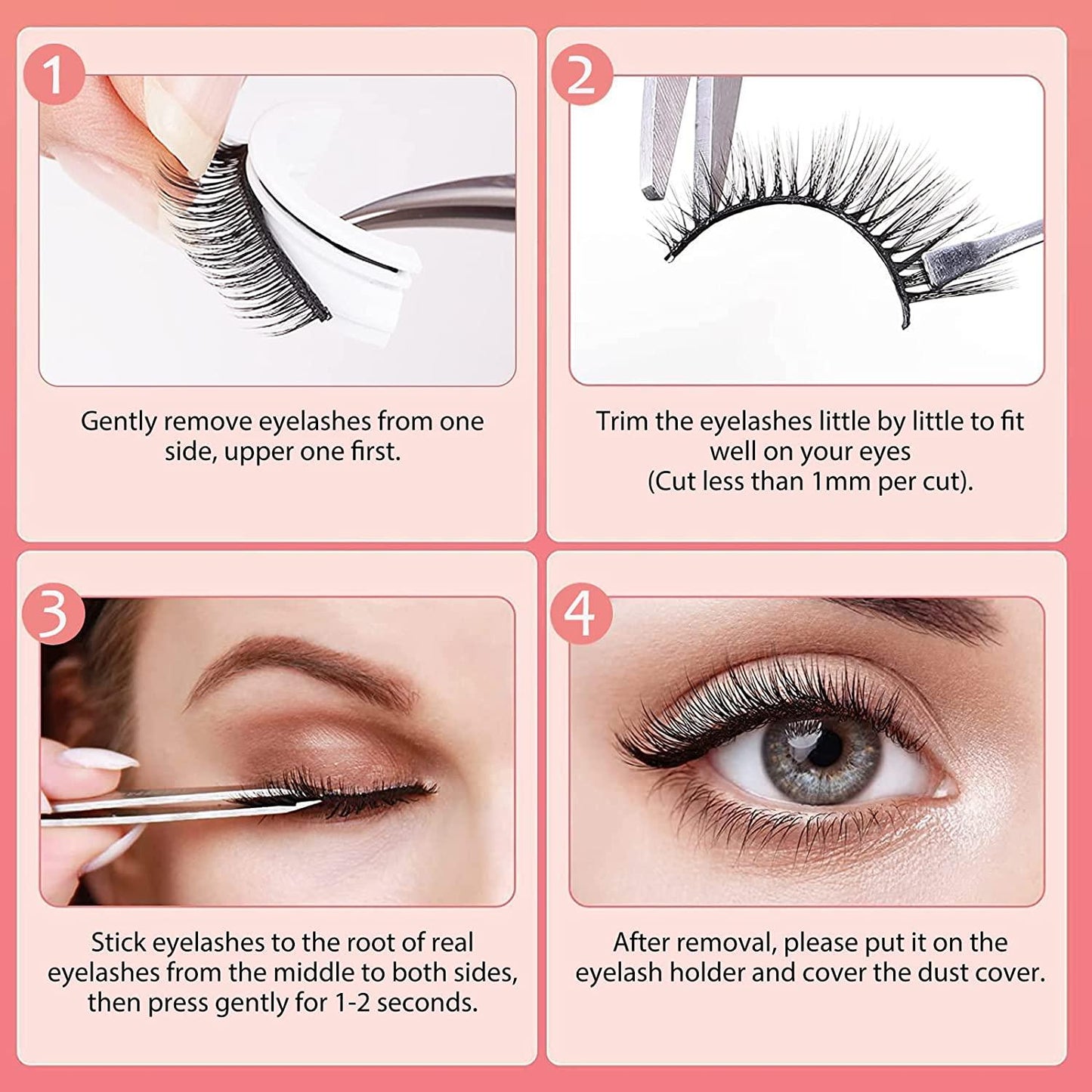 1

Gently remove eyelashes from one side, upper one first.

2

Trim the eyelashes little by little to fit well on your eyes
(Cut less than 1mm per cut).

3

Stick eyelashes to the root of real eyelashes from the middle to both sides, then press gently for 1-2 seconds.

4

After removal, please put it on the eyelash holder and cover the dust cover.