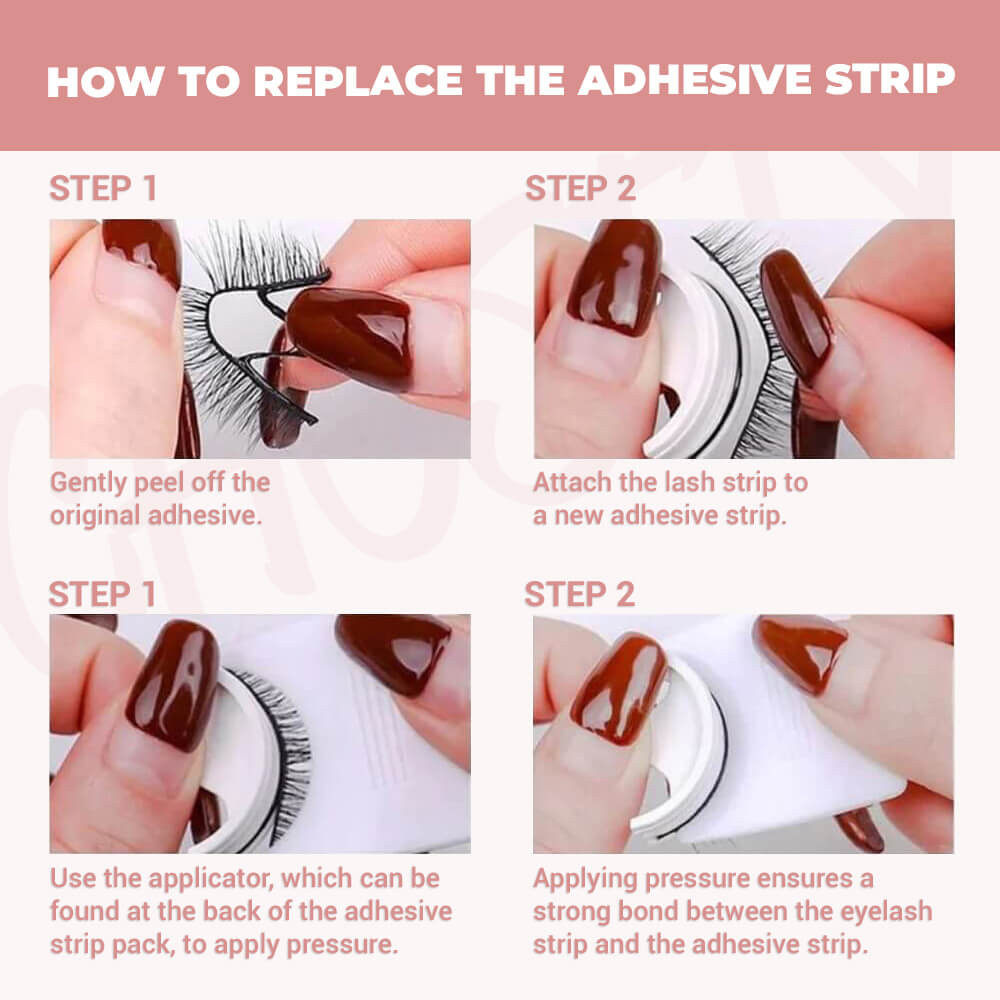 HOW TO REPLACE THE ADHESIVE STRIP

STEP 1

Gently peel off the original adhesive.

STEP 2

Attach the lash strip to a new adhesive strip.

STEP 1

Use the applicator, which can be found at the back of the adhesive strip pack, to apply pressure.

STEP 2

Applying pressure ensures a strong bond between the eyelash strip and the adhesive strip.